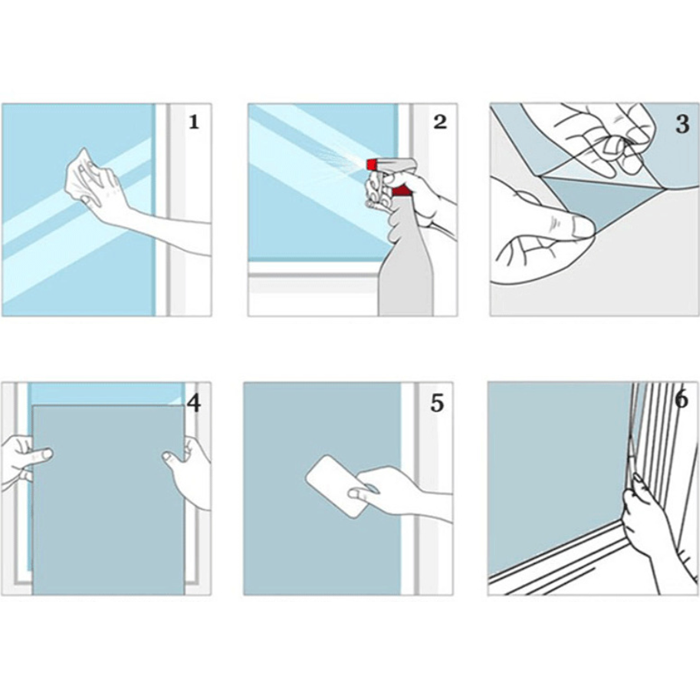 1

2

3

4

5

6